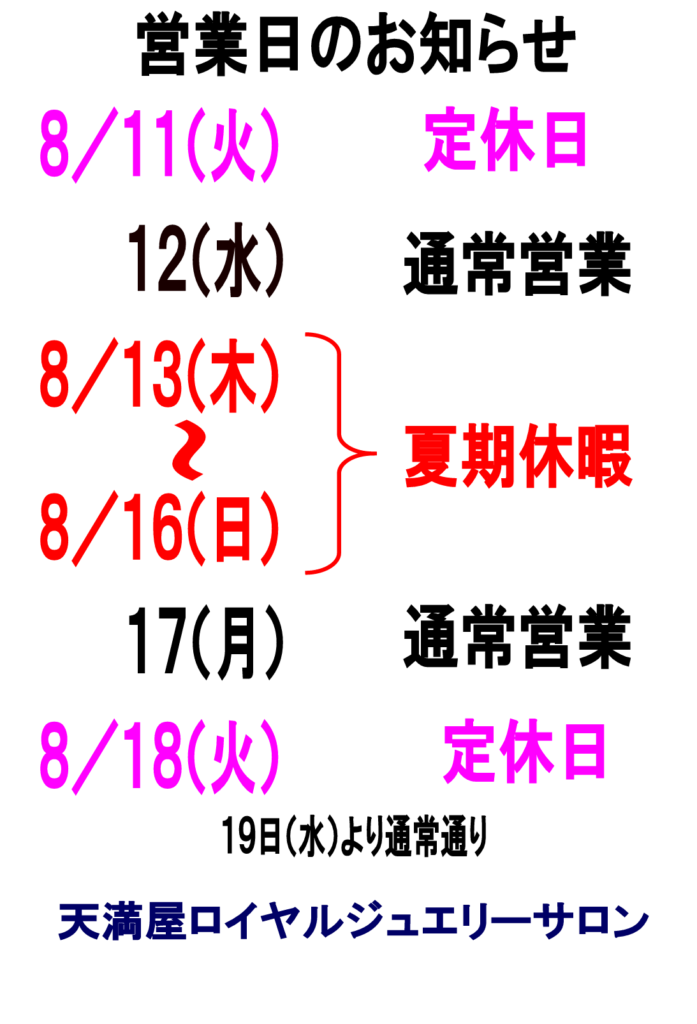 営業日のお知らせ

8/11(火) 定休日

12(水) 通常営業

8/13(木)
~
8/16(日)
夏期休暇

17(月) 通常営業

8/18(火) 定休日

19日(水)より通常通り

天満屋ロイヤルジュエリーサロン